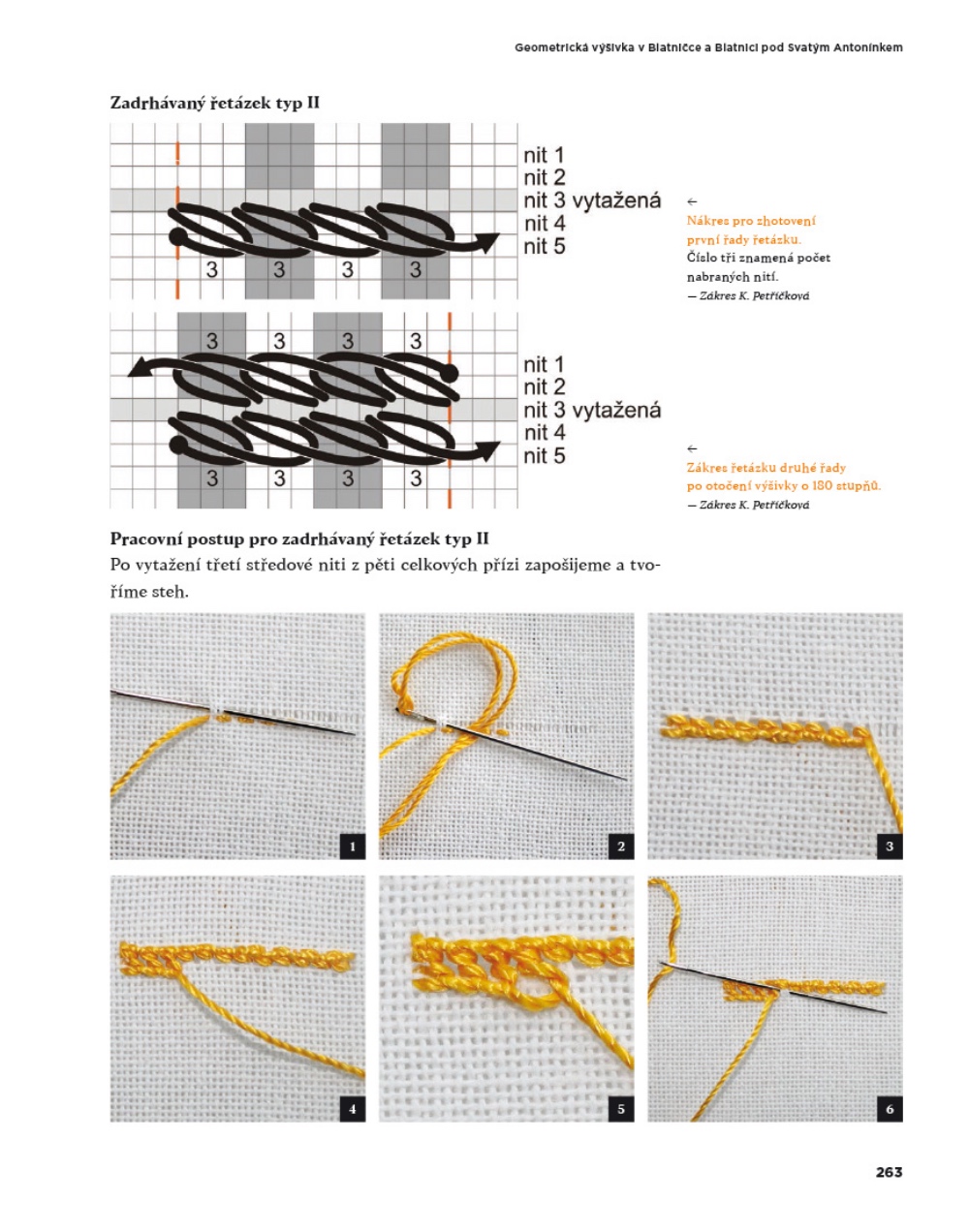 Geometrická výšivka v Blatničce a Blatnici pod Svatým Antonínkem

Zadrhávaný řetázek typ II

nit 1
nit 2
nit 3 vytažená
nit 4
nit 5

3 3 3 3

←
Nákres pro zhotovení první řady řetázku.
Číslo tři znamená počet nabraných nití.
— Zákres K. Petříčková

3 3 3 3

nit 1
nit 2
nit 3 vytažená
nit 4
nit 5

3 3 3 3

←
Zákres řetázku druhé řady po otočení výšivky o 180 stupňů.
— Zákres K. Petříčková

Pracovní postup pro zadrhávaný řetázek typ II
Po vytažení třetí středové niti z pěti celkových přízi zapošijeme a tvoříme steh.

1
2
3
4
5
6

263